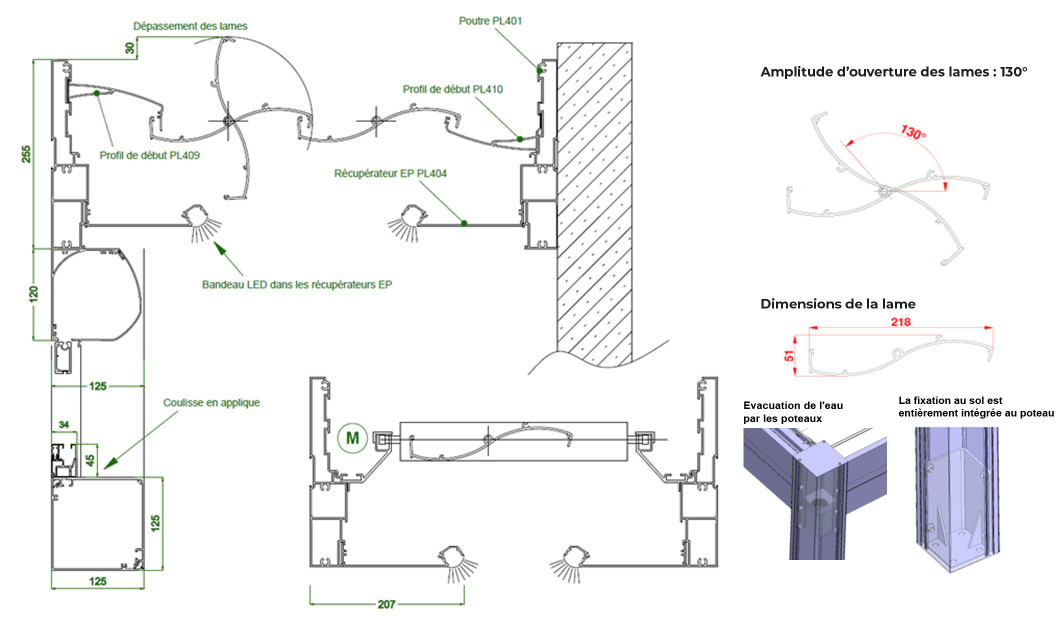 Dépassement des lames

30

Poutre PL401

Profil de début PL410

255

Profil de début PL409

Récupérateur EP PL404

Bandeau LED dans les récupérateurs EP

120

125

Coulisse en applique

34

45

125

125

M

207

Amplitude d'ouverture des lames : 130°

130°

Dimensions de la lame

218

51

Evacuation de l'eau par les poteaux

La fixation au sol est entièrement intégrée au poteau